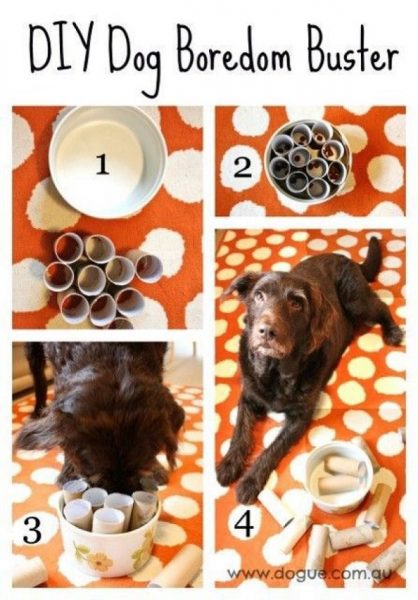 DIY Dog Boredom Buster

1

2

3

4

www.dogue.com.au